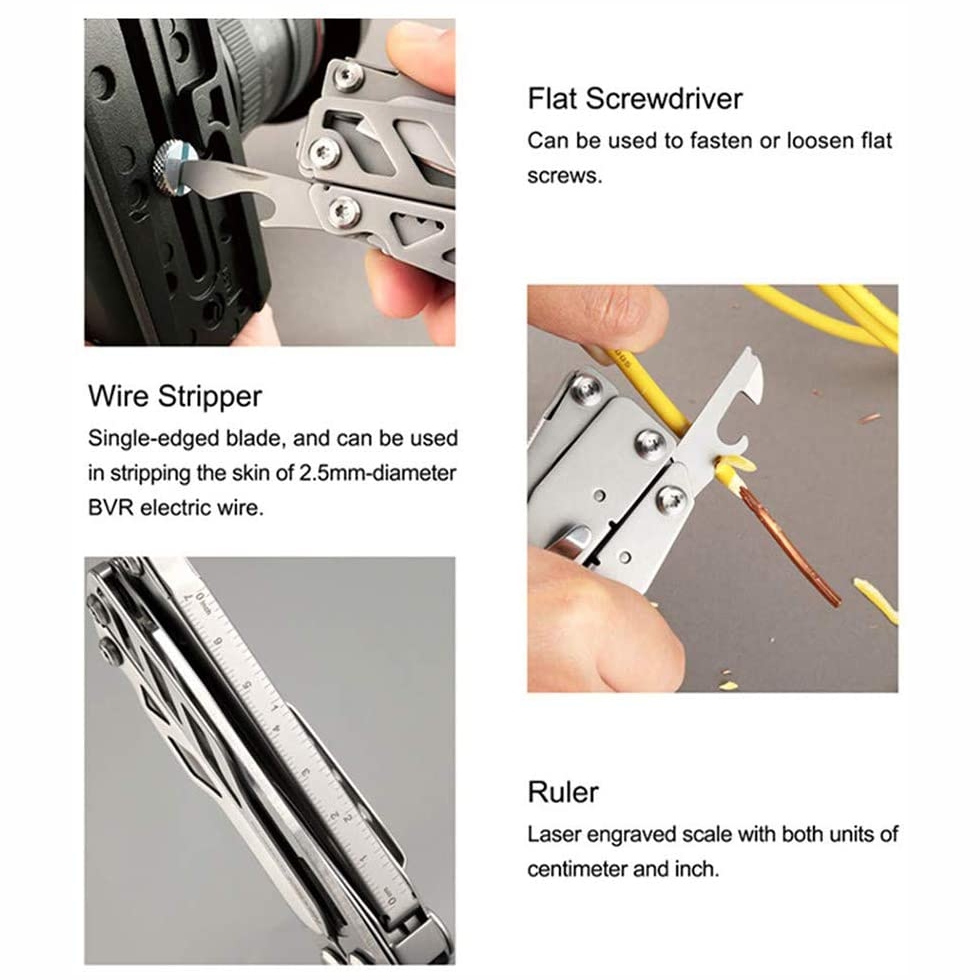 Flat Screwdriver
Can be used to fasten or loosen flat screws.

Wire Stripper
Single-edged blade, and can be used in stripping the skin of 2.5mm-diameter BVR electric wire.

Ruler
Laser engraved scale with both units of centimeter and inch.